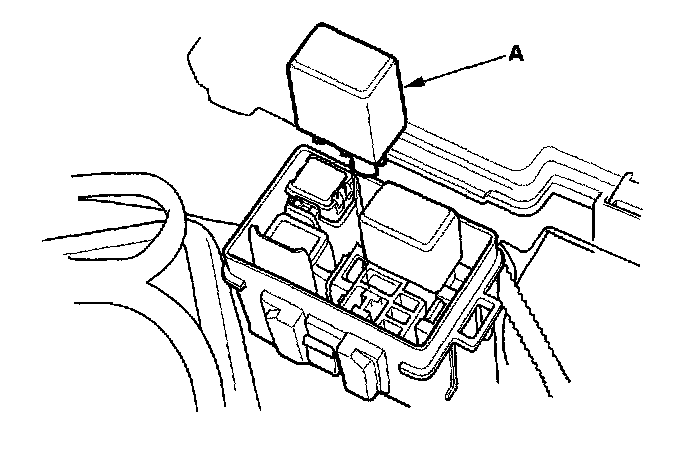 A