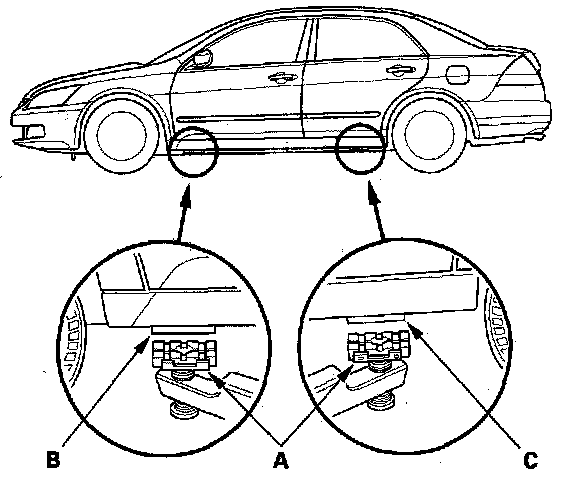 B

A

C