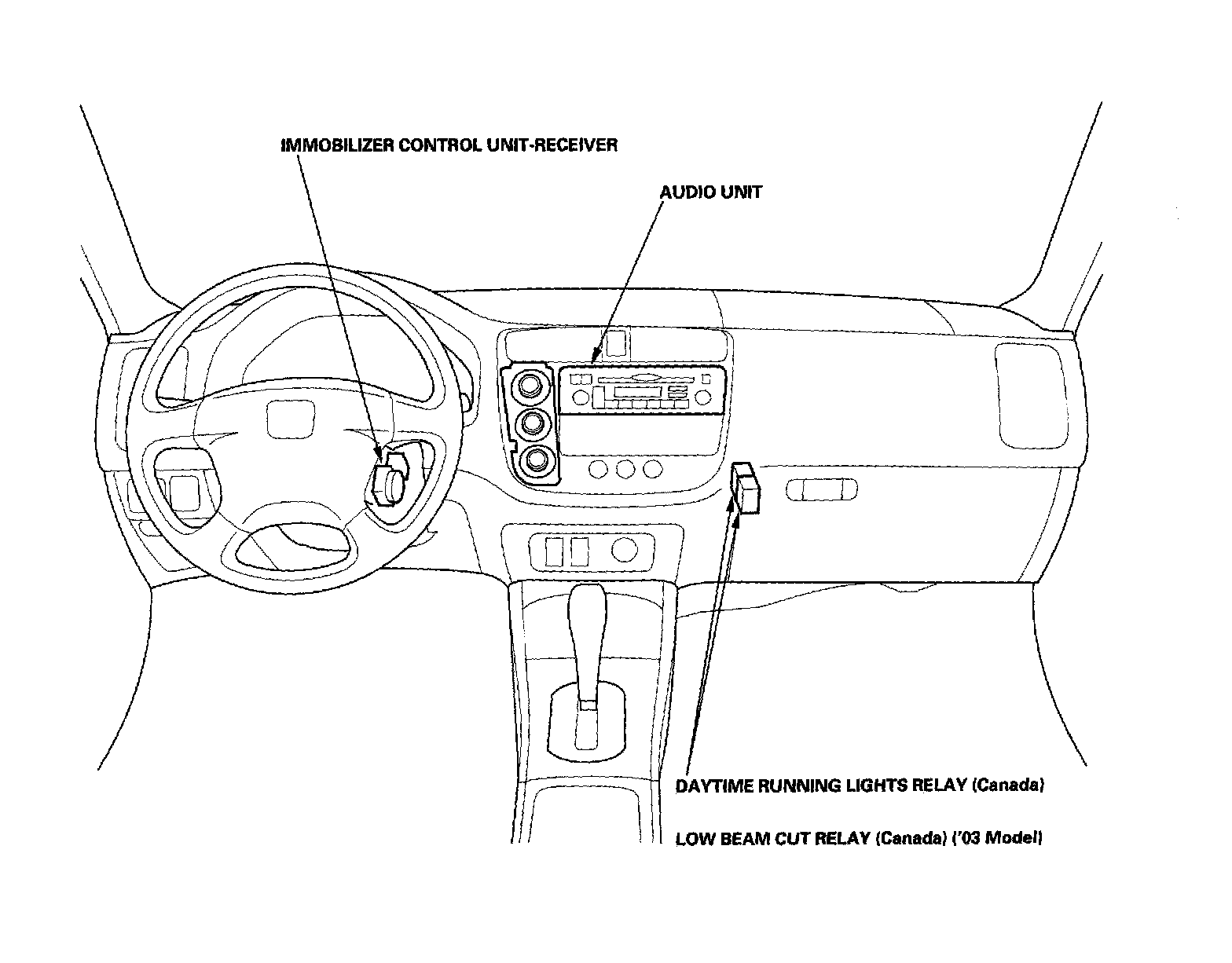 IMMOBILIZER CONTROL UNIT-RECEIVER

AUDIO UNIT

DAYTIME RUNNING LIGHTS RELAY (Canada)

LOW BEAM CUT RELAY (Canada) ('03 Model)