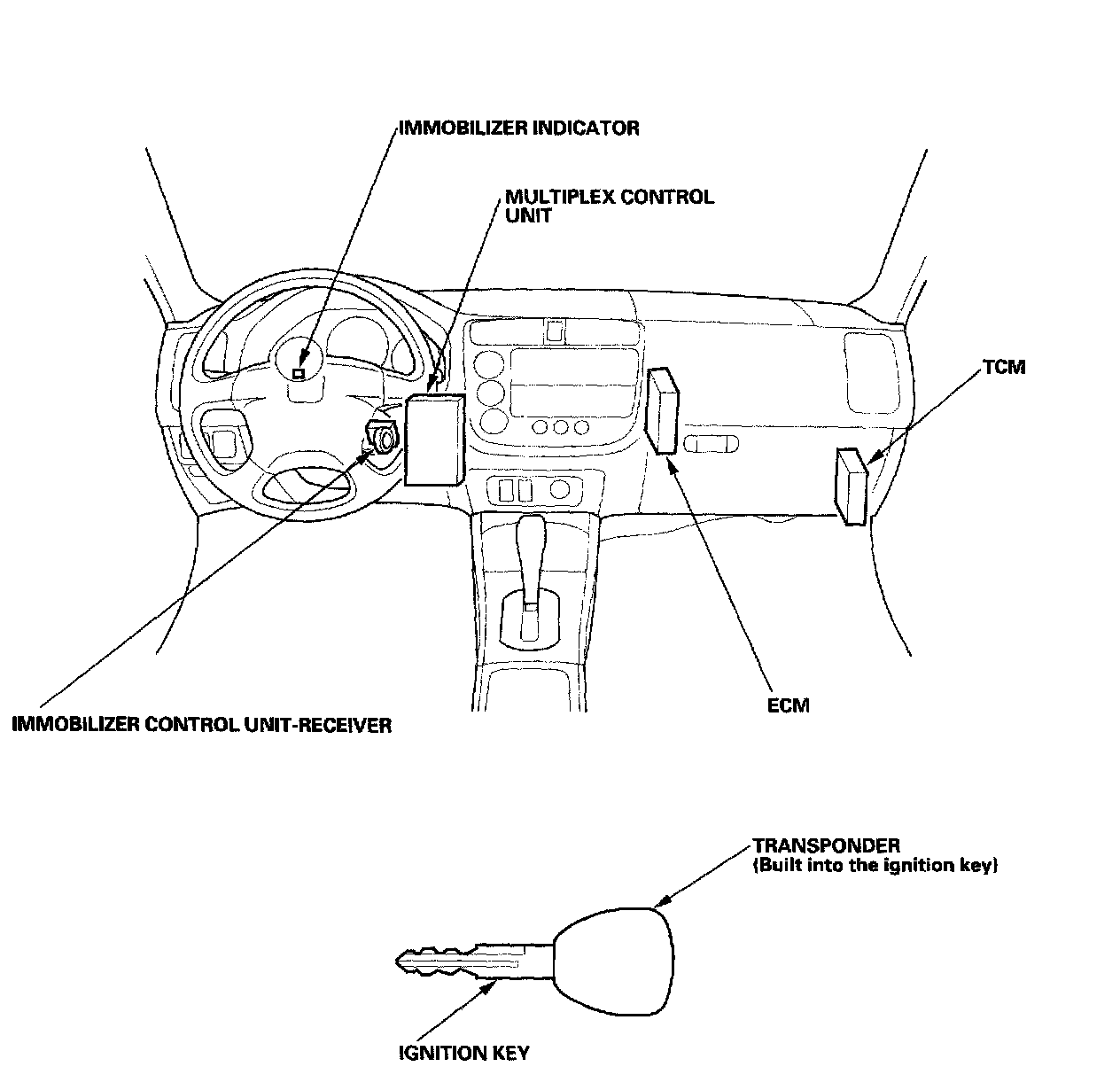 IMMOBILIZER INDICATOR

MULTIPLEX CONTROL UNIT

TCM

IMMOBILIZER CONTROL UNIT-RECEIVER

ECM

TRANSPONDER
(Built into the ignition key)

IGNITION KEY