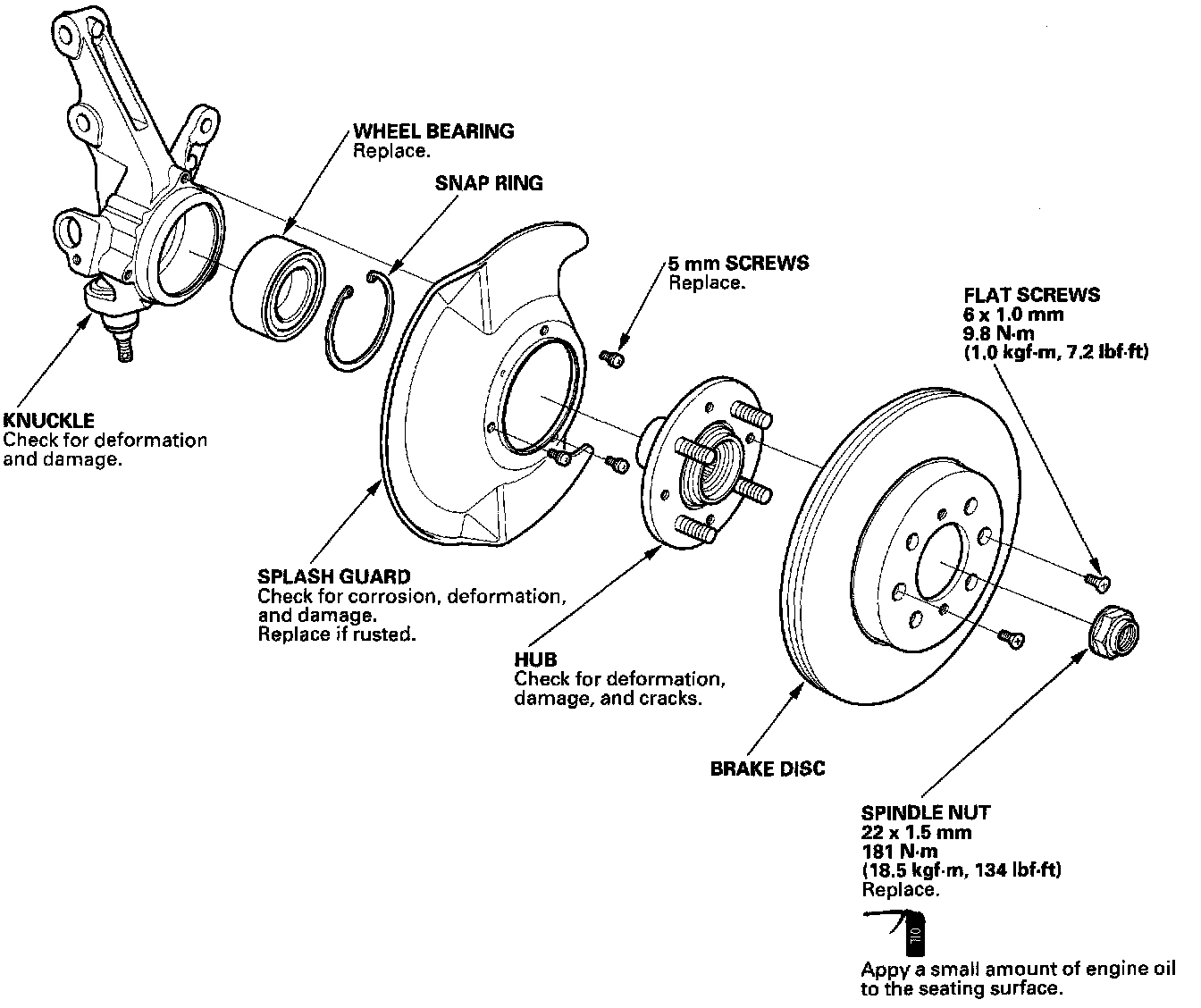 WHEEL BEARING
Replace.

SNAP RING

5 mm SCREWS
Replace.

FLAT SCREWS
6 x 1.0 mm
9.8 N·m
(1.0 kgf·m, 7.2 lbf·ft)

KNUCKLE
Check for deformation and damage.

SPLASH GUARD
Check for corrosion, deformation, and damage.
Replace if rusted.

HUB
Check for deformation, damage, and cracks.

BRAKE DISC

SPINDLE NUT
22 x 1.5 mm
181 N·m
(18.5 kgf·m, 134 lbf·ft)
Replace.

OIL

Appy a small amount of engine oil to the seating surface.