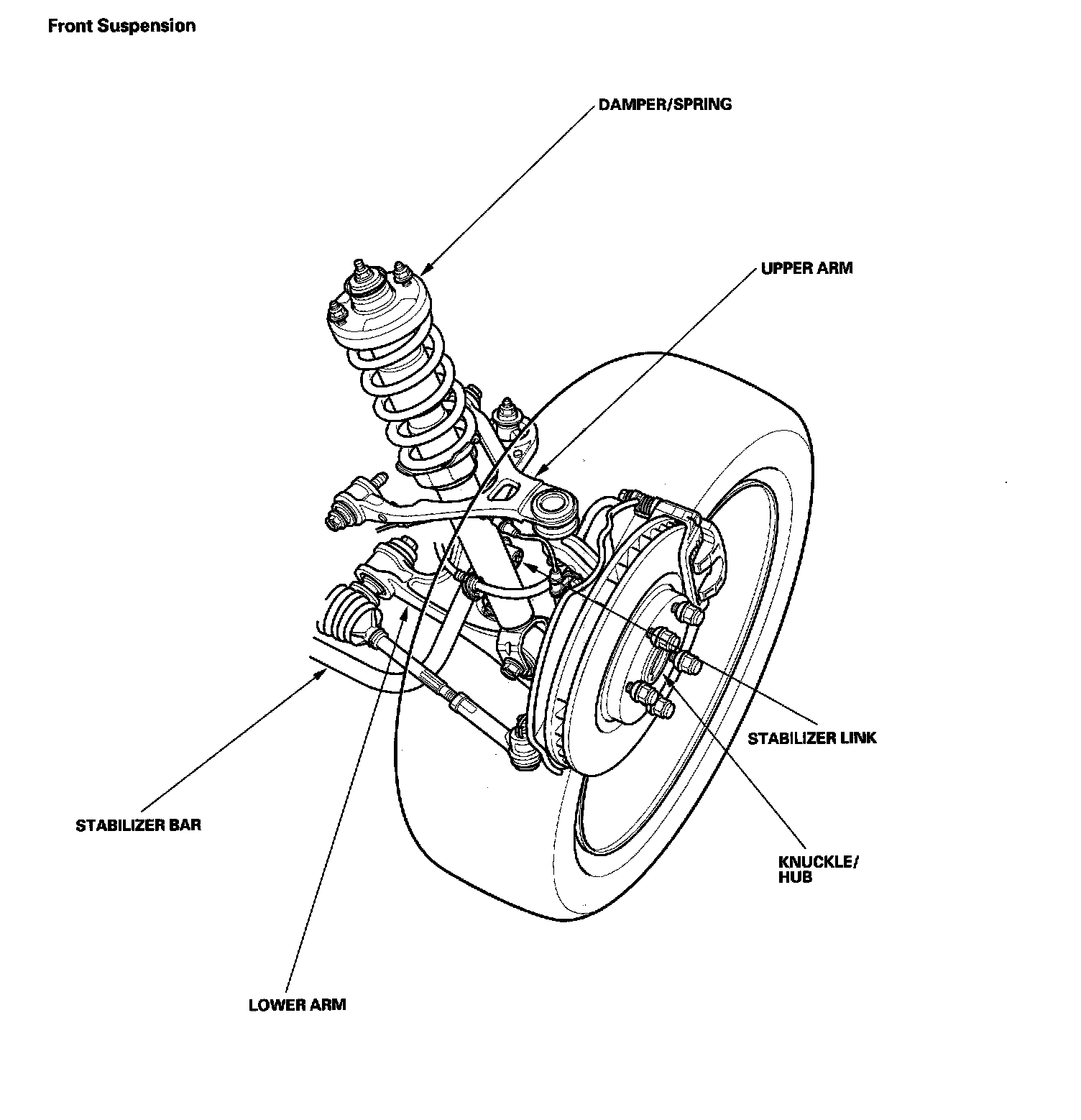 Front Suspension

DAMPER/SPRING

UPPER ARM

STABILIZER LINK

STABILIZER BAR

KNUCKLE/
HUB

LOWER ARM