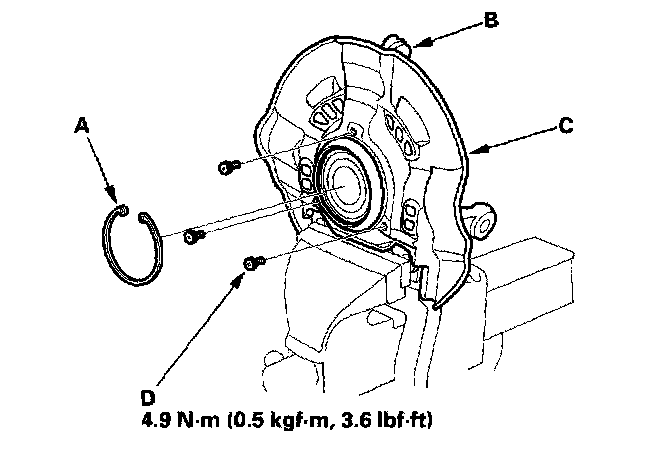 B

A

C

D
4.9 N·m (0.5 kgf·m, 3.6 lbf·ft)