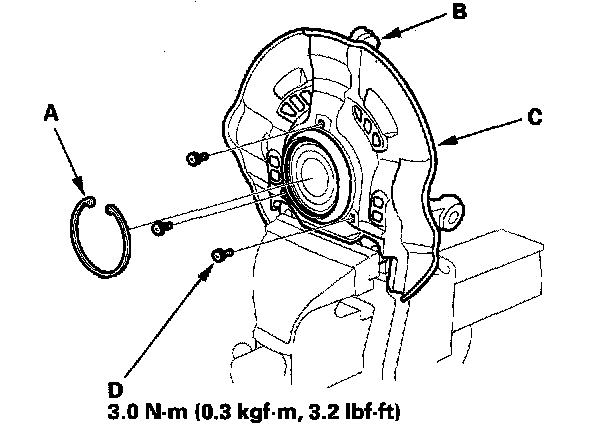 B

A

C

D
3.0 N·m (0.3 kgf·m, 3.2 lbf·ft)