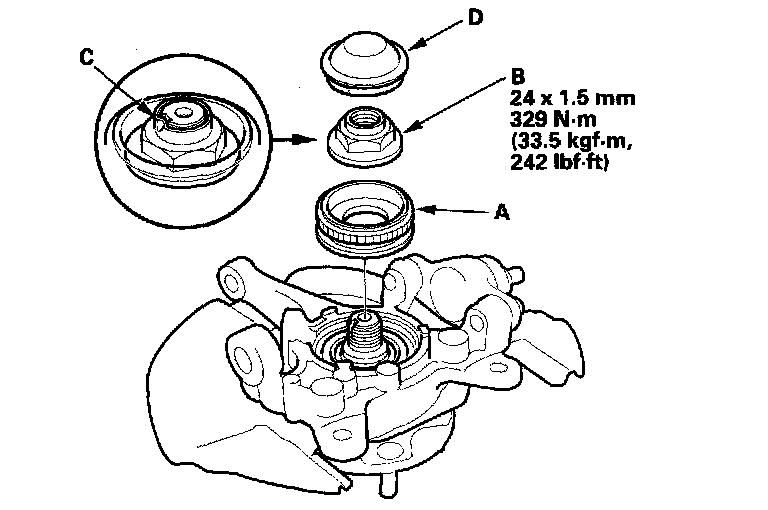 C

D

B
24 x 1.5 mm
329 N·m
(33.5 kgf·m,
242 lbf·ft)

A