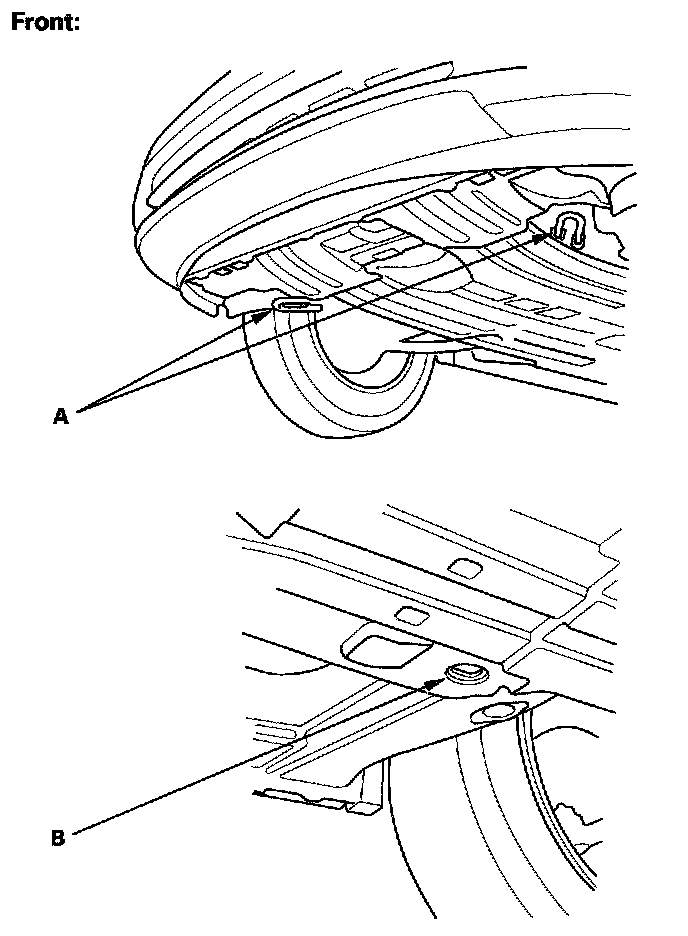 Front:

A

B