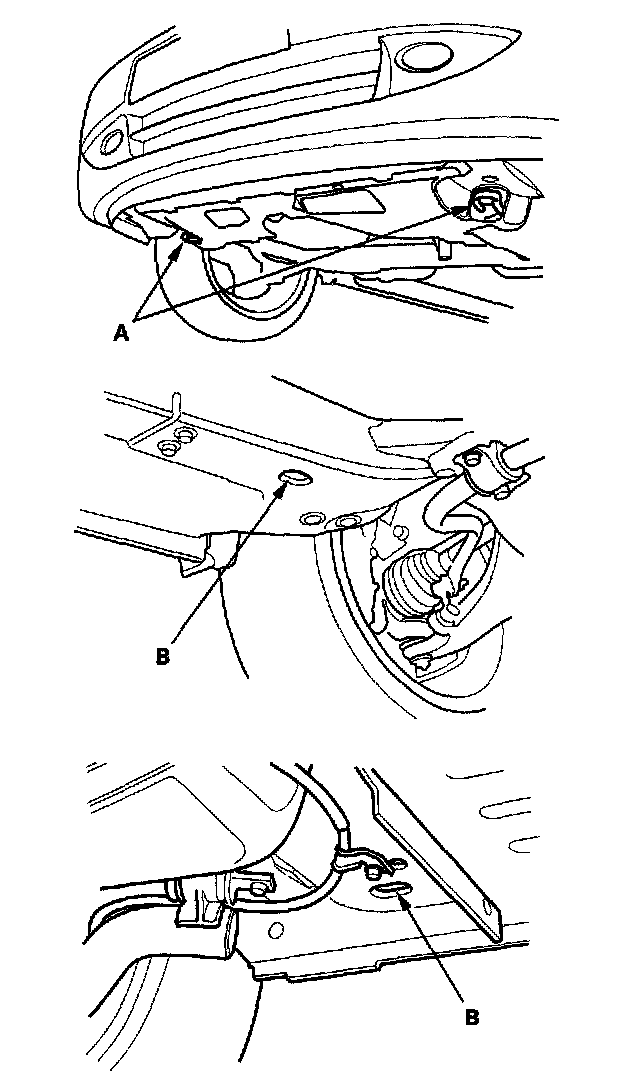 A

B

B