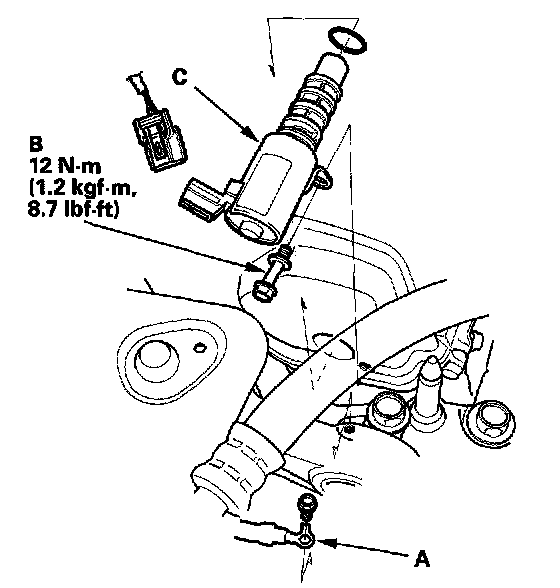 C

B
12 N·m
(1.2 kgf·m,
8.7 lbf·ft)

A