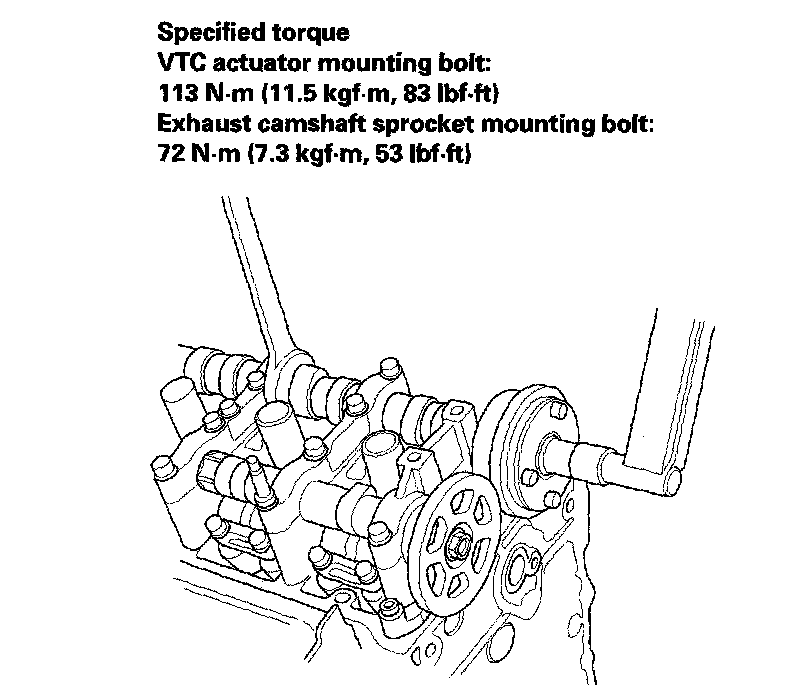 Specified torque
VTC actuator mounting bolt:
113 N·m (11.5 kgf·m, 83 lbf·ft)
Exhaust camshaft sprocket mounting bolt:
72 N·m (7.3 kgf·m, 53 lbf·ft)