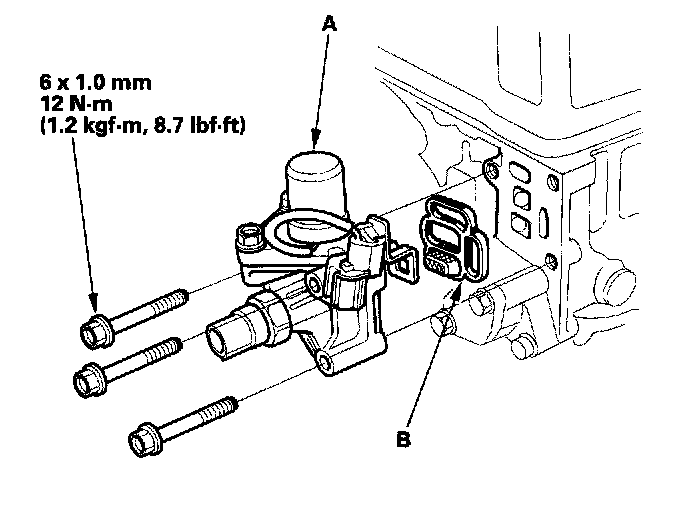 A

6 x 1.0 mm
12 N·m
(1.2 kgf·m, 8.7 lbf·ft)

B