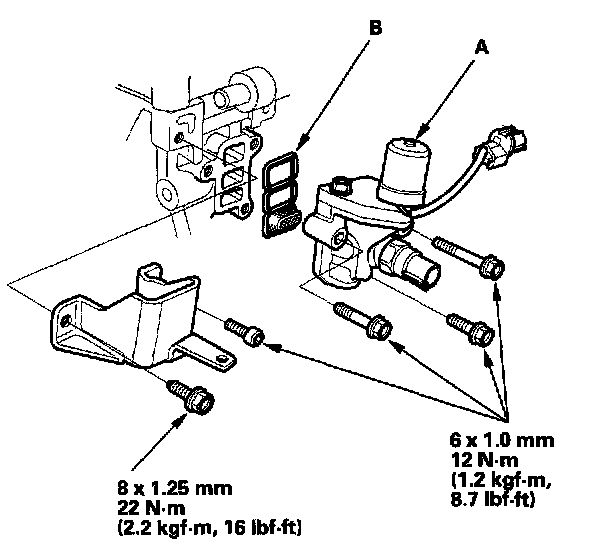 B

A

6 x 1.0 mm
12 N·m
(1.2 kgf·m,
8.7 lbf·ft)

8 x 1.25 mm
22 N·m
(2.2 kgf·m, 16 lbf·ft)