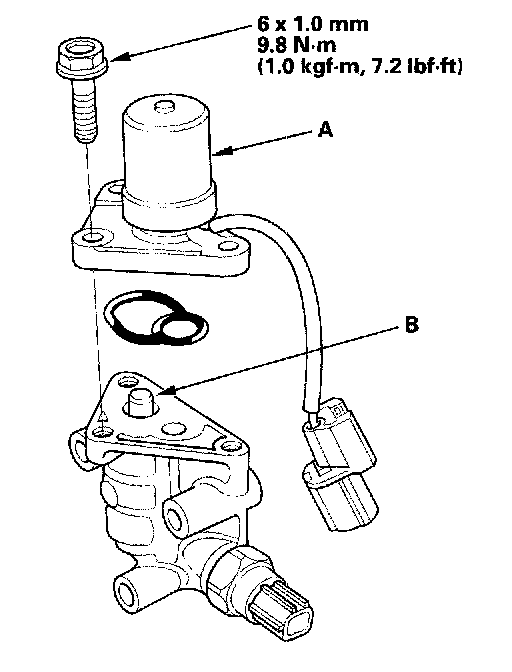 6 x 1.0 mm
9.8 N·m
(1.0 kgf·m, 7.2 lbf·ft)

A

B