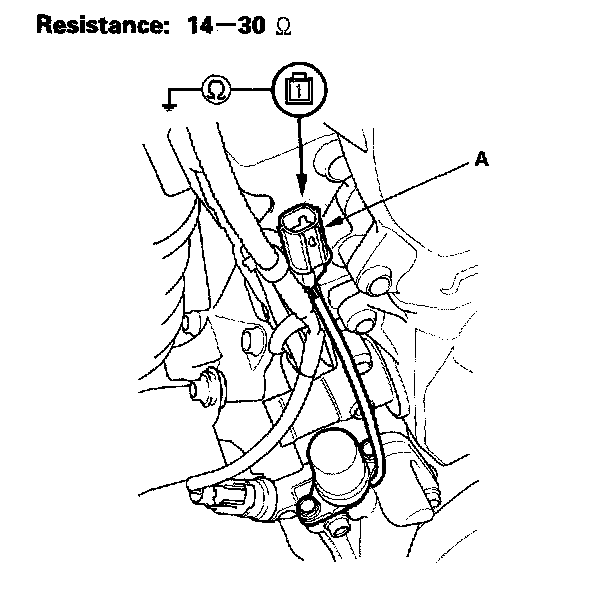 Resistance: 14—30 Ω

Ω

1

A