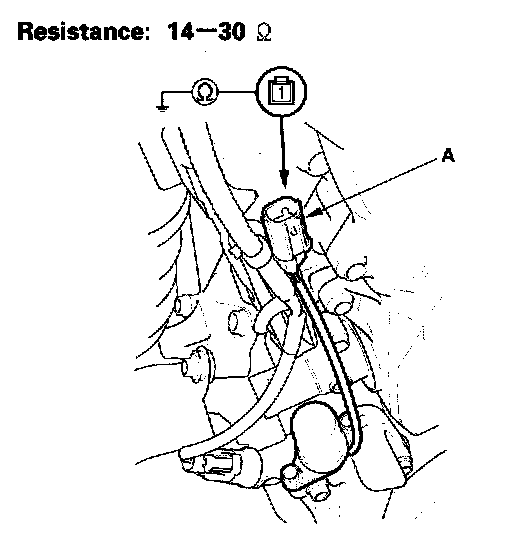 Resistance: 14—30 Ω

Ω

1

A