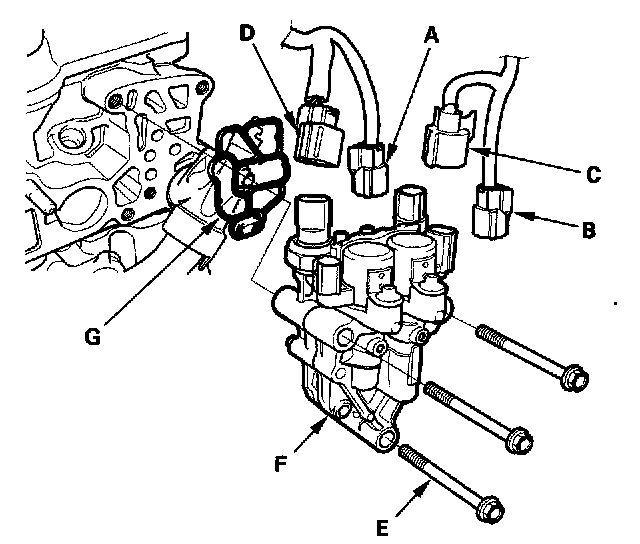 D
A
C
B
G
F
E