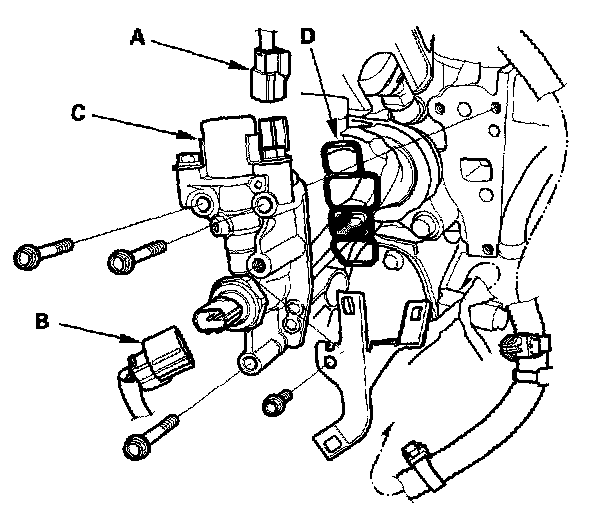 A
D
C
B