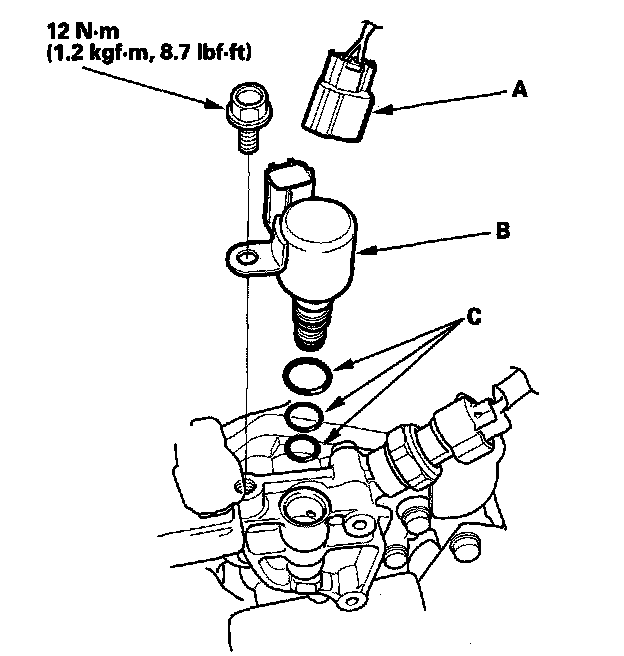 12 N·m
(1.2 kgf·m, 8.7 lbf·ft)

A

B

C