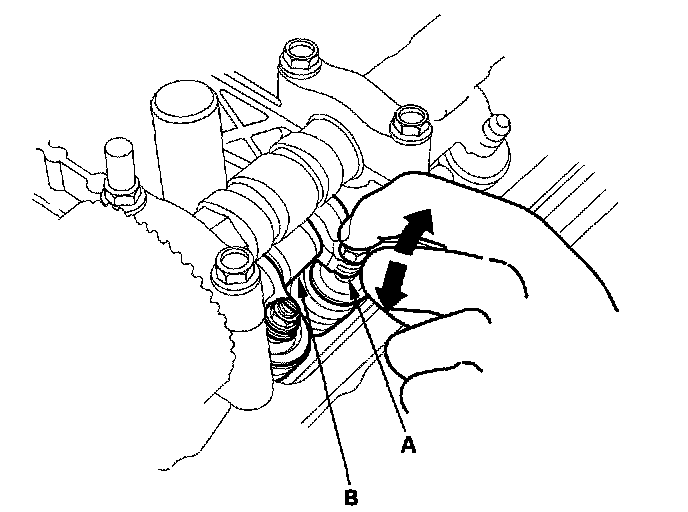 A
B