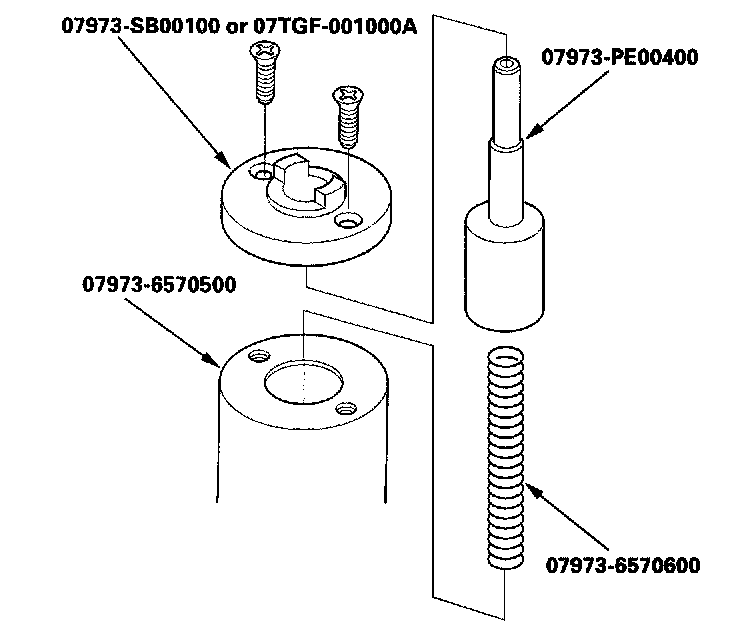 07973-SB00100 or 07TGF-001000A

07973-PE00400

07973-6570500

07973-6570600