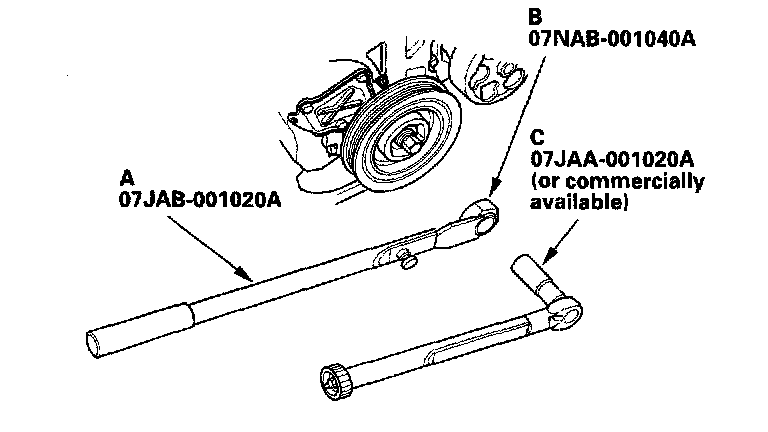 B
07NAB-001040A

C
07JAA-001020A
(or commercially available)

A
07JAB-001020A