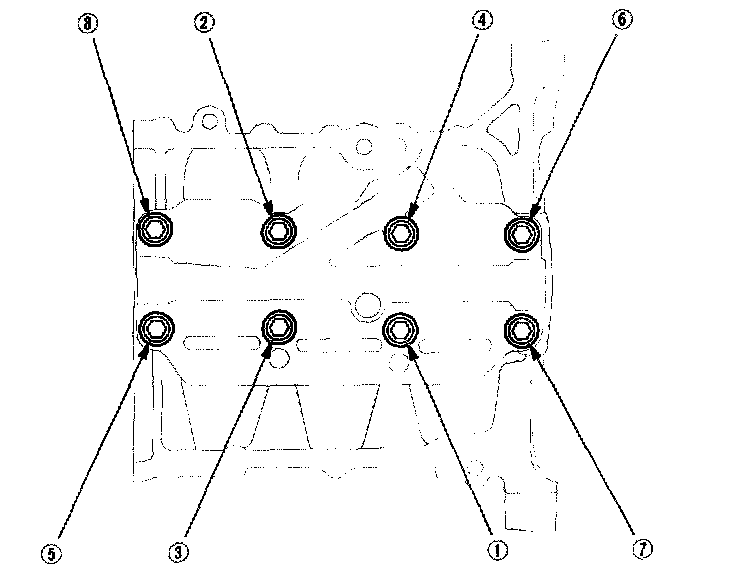 ⑧ ② ④ ⑥

⑤ ③ ① ⑦