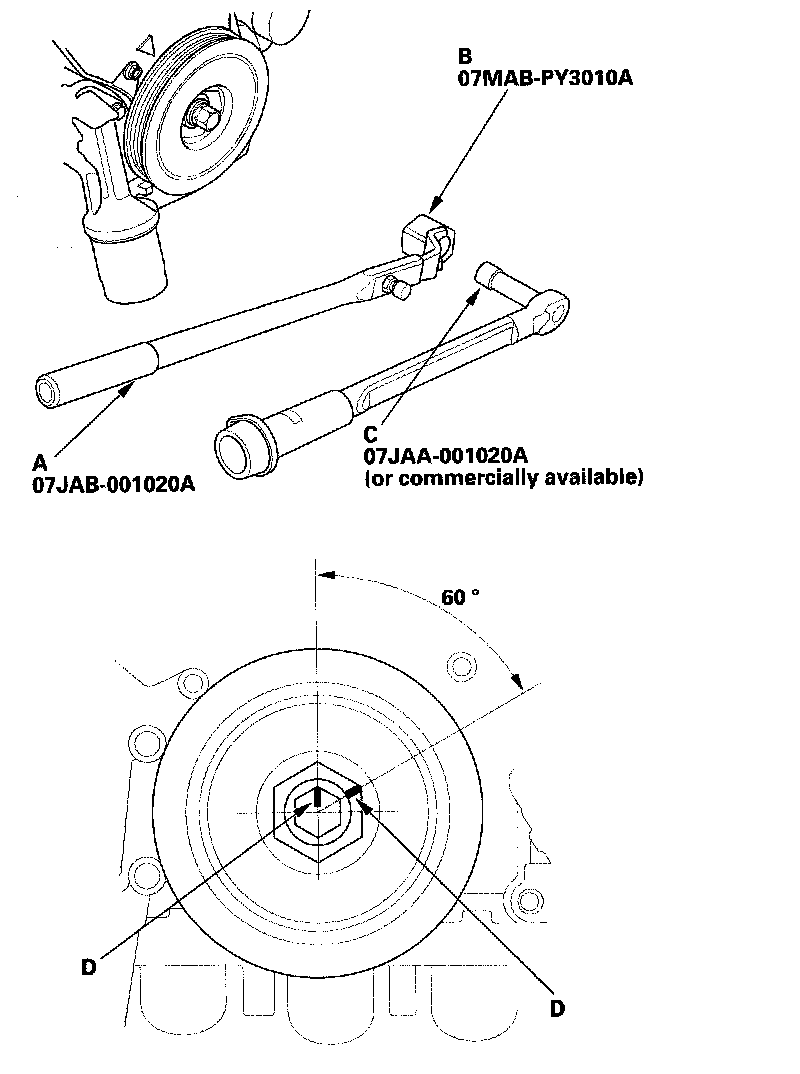 B
07MAB-PY3010A

A
07JAB-001020A

C
07JAA-001020A
(or commercially available)

60 °

D

D