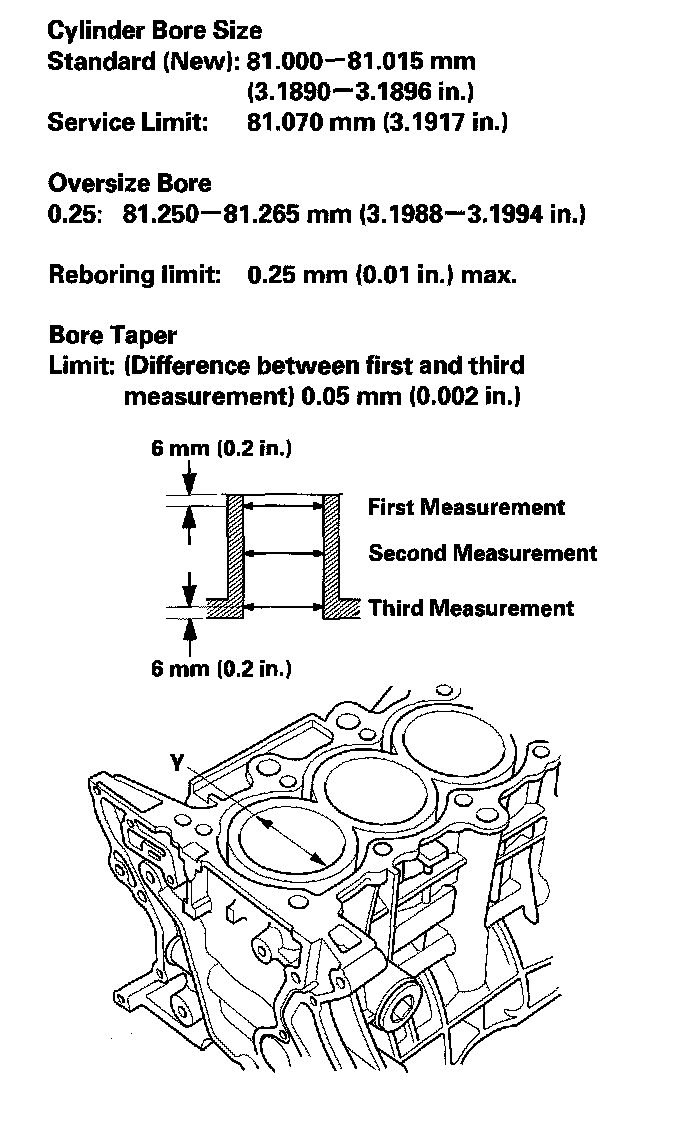 Cylinder Bore Size
Standard (New): 81.000—81.015 mm (3.1890—3.1896 in.)
Service Limit: 81.070 mm (3.1917 in.)

Oversize Bore
0.25: 81.250—81.265 mm (3.1988—3.1994 in.)

Reboring limit: 0.25 mm (0.01 in.) max.

Bore Taper
Limit: (Difference between first and third measurement) 0.05 mm (0.002 in.)

6 mm (0.2 in.)

First Measurement

Second Measurement

Third Measurement

6 mm (0.2 in.)

Y