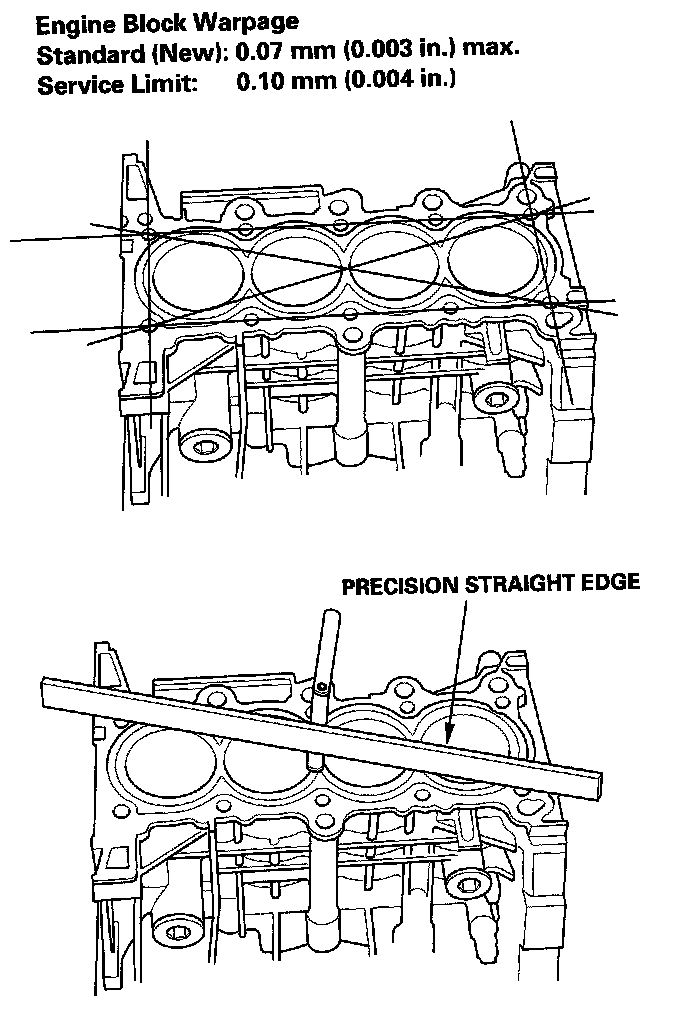 Engine Block Warpage
Standard (New): 0.07 mm (0.003 in.) max.
Service Limit: 0.10 mm (0.004 in.)

PRECISION STRAIGHT EDGE