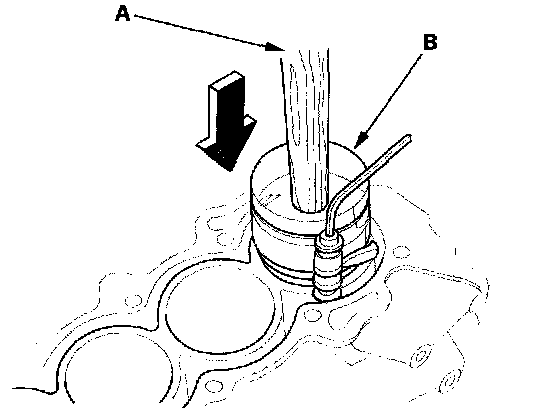 A
B