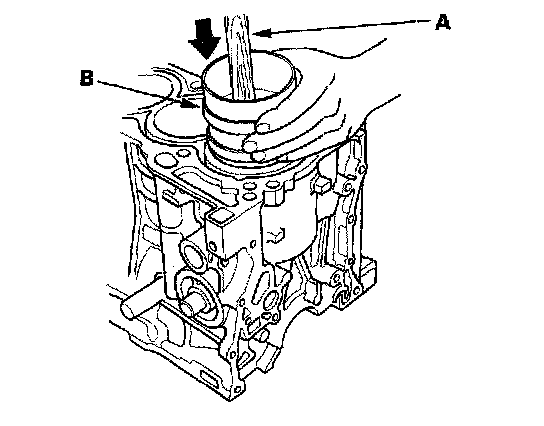 A

B