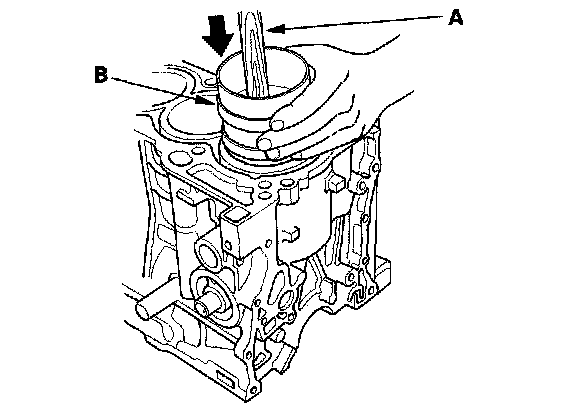 A

B