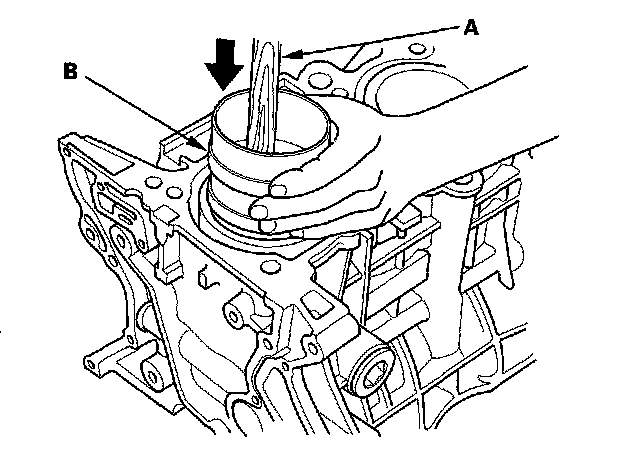 A

B