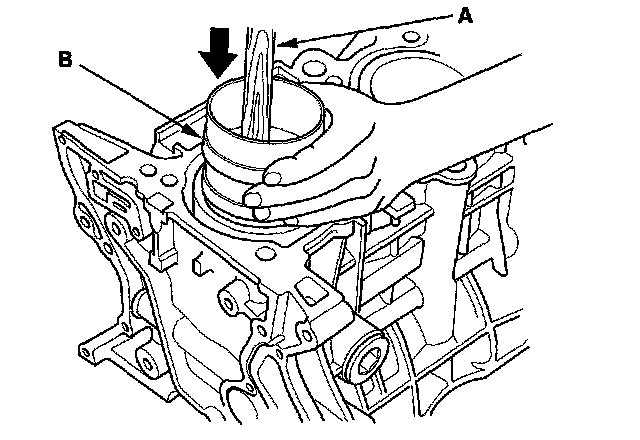 A
B