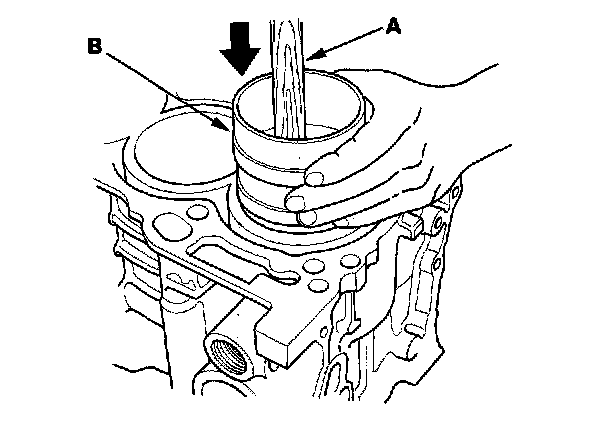 B

A