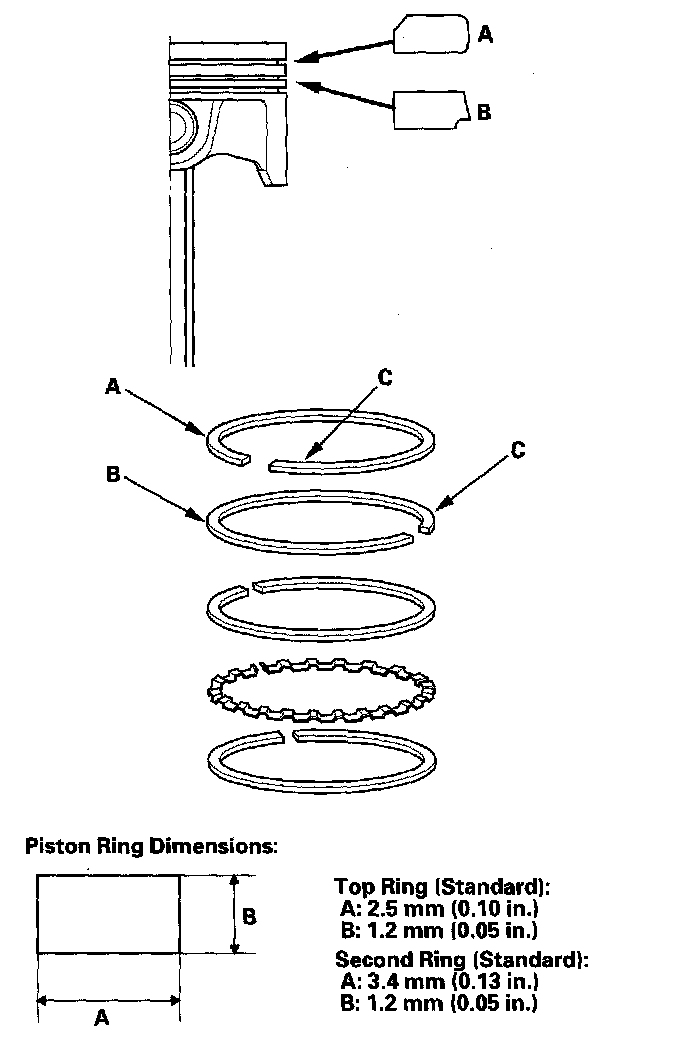 A

B

A

C

B

C

Piston Ring Dimensions:

B

A

Top Ring (Standard):
A: 2.5 mm (0.10 in.)
B: 1.2 mm (0.05 in.)

Second Ring (Standard):
A: 3.4 mm (0.13 in.)
B: 1.2 mm (0.05 in.)