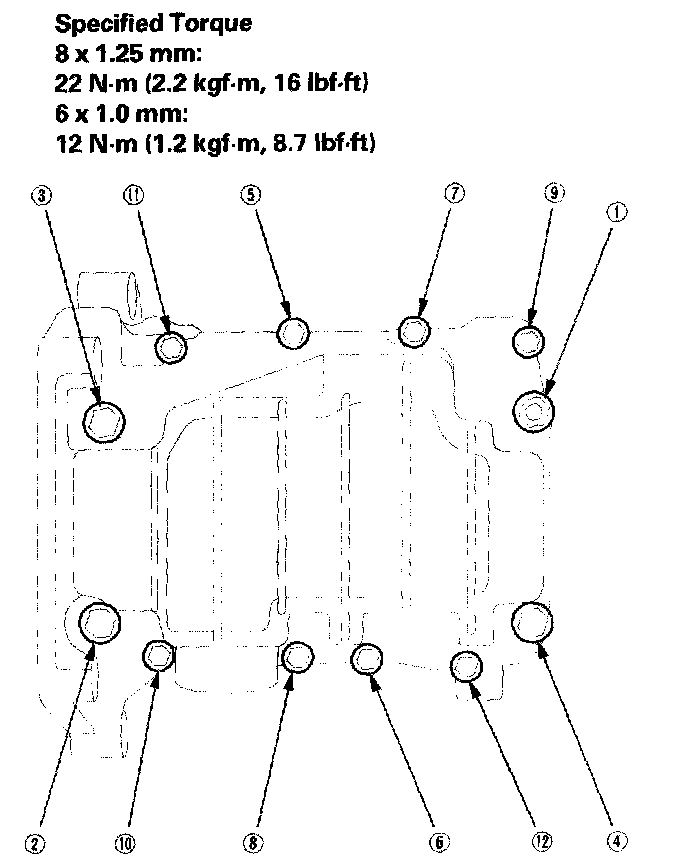 Specified Torque
8 x 1.25 mm:
22 N·m (2.2 kgf·m, 16 lbf·ft)
6 x 1.0 mm:
12 N·m (1.2 kgf·m, 8.7 lbf·ft)

③ ⑪ ⑤ ⑦ ⑨ ①

② ⑩ ⑧ ⑥ ⑫ ④