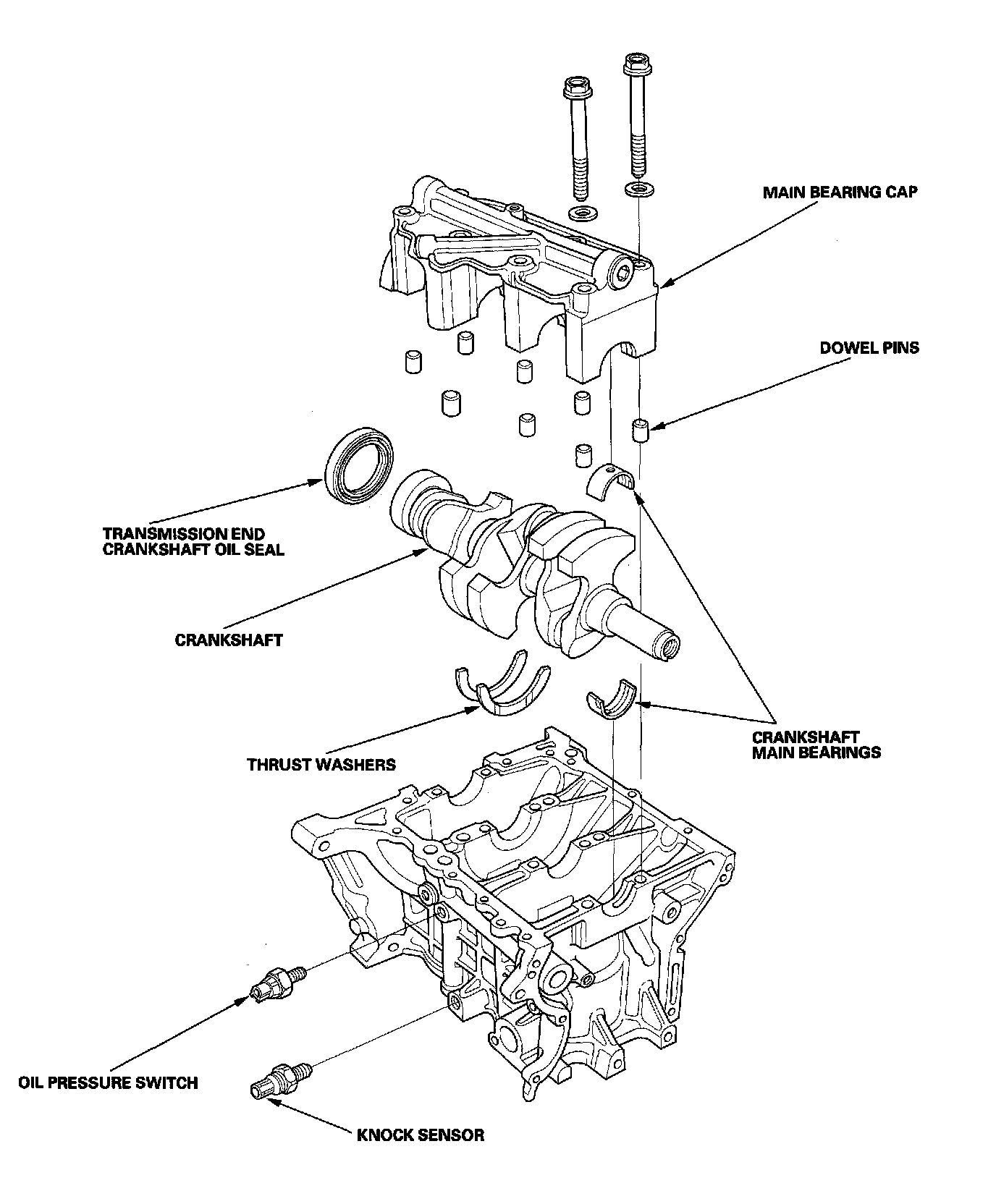 MAIN BEARING CAP

DOWEL PINS

TRANSMISSION END
CRANKSHAFT OIL SEAL

CRANKSHAFT

THRUST WASHERS

CRANKSHAFT
MAIN BEARINGS

OIL PRESSURE SWITCH

KNOCK SENSOR