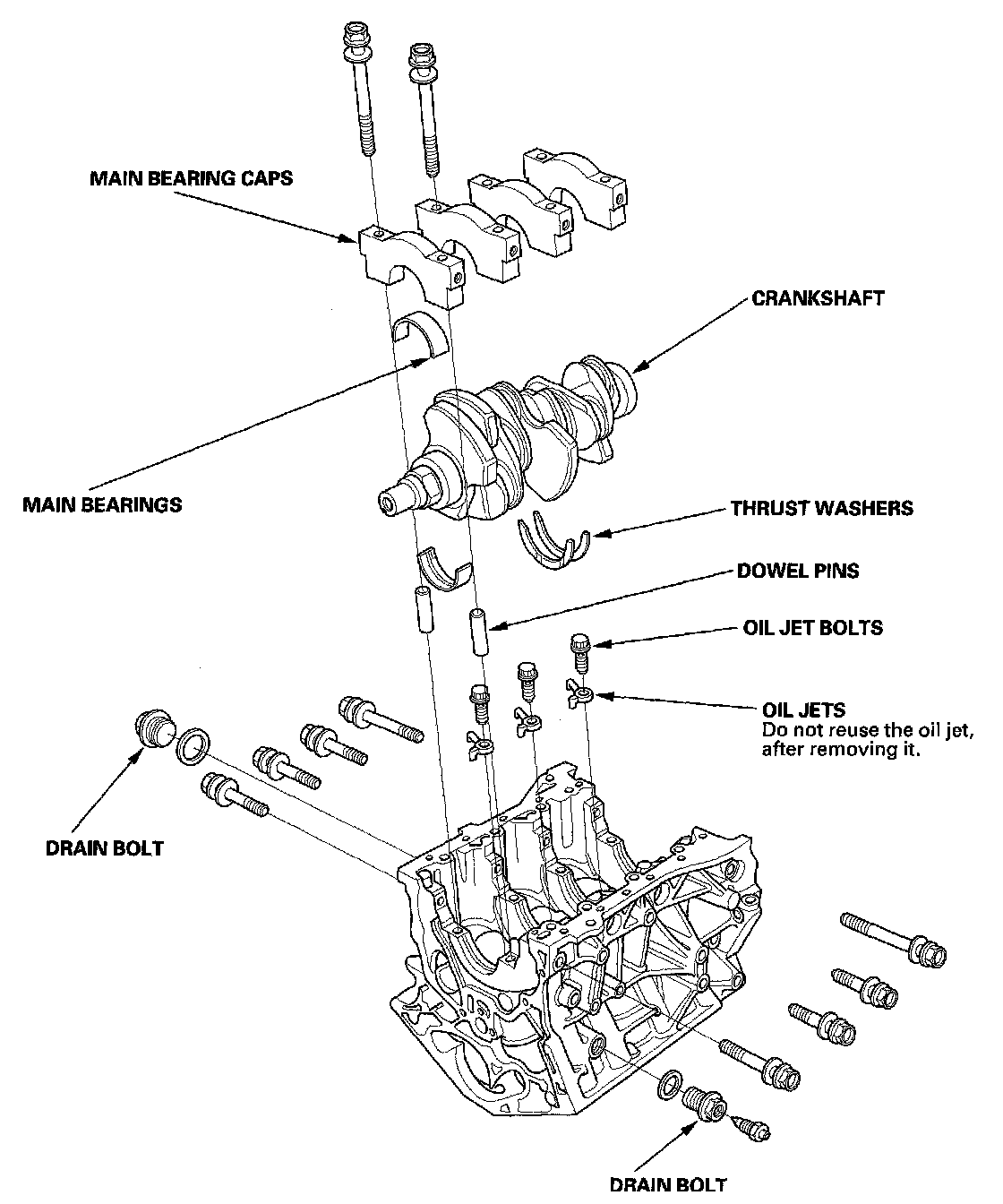 MAIN BEARING CAPS

CRANKSHAFT

MAIN BEARINGS

THRUST WASHERS

DOWEL PINS

OIL JET BOLTS

OIL JETS
Do not reuse the oil jet, after removing it.

DRAIN BOLT

DRAIN BOLT