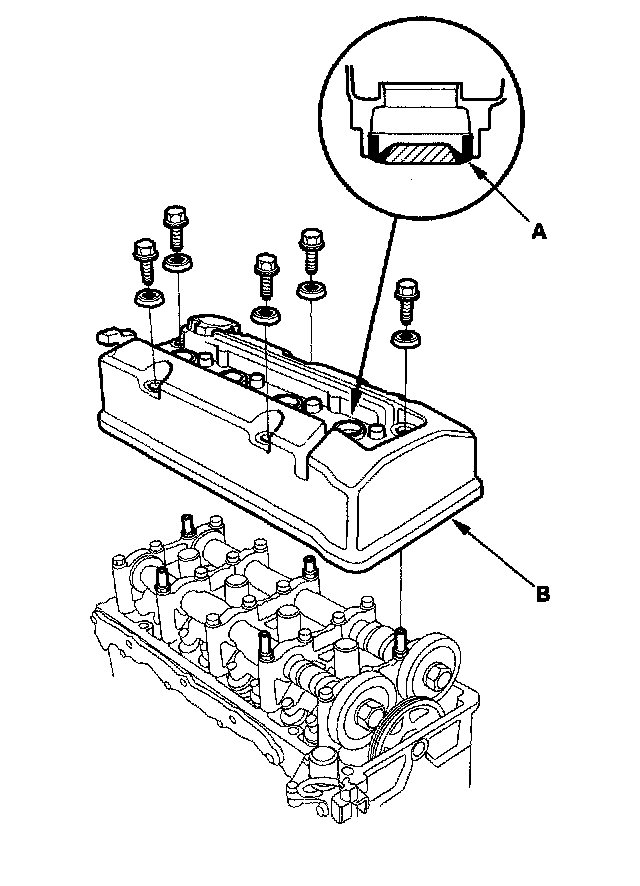 A

B