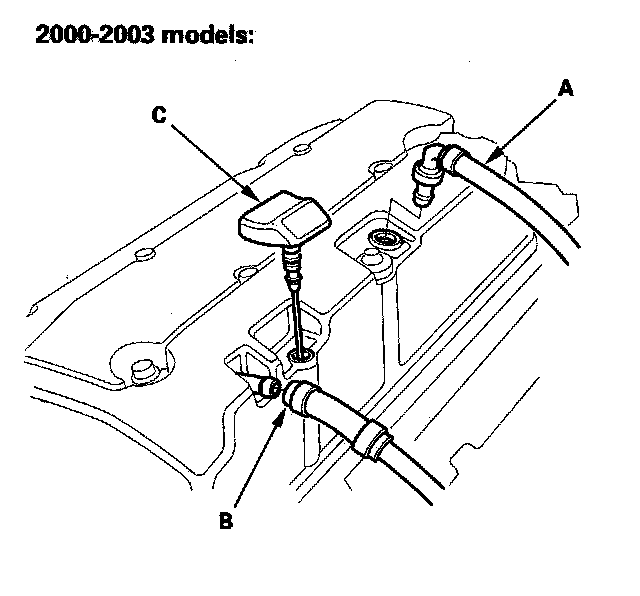 2000-2003 models:

C

A

B