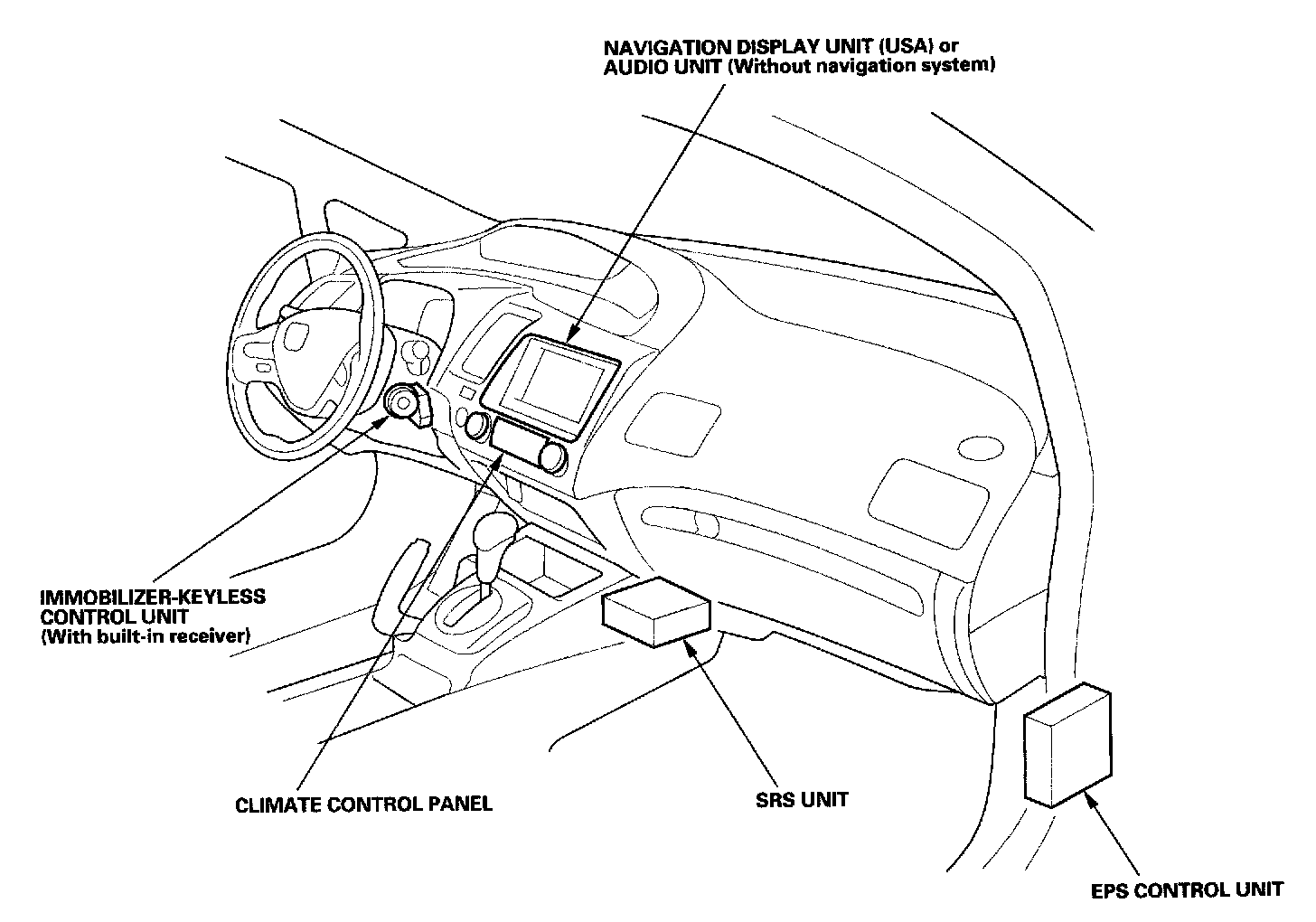 NAVIGATION DISPLAY UNIT (USA) or
AUDIO UNIT (Without navigation system)

IMMOBILIZER-KEYLESS CONTROL UNIT
(With built-in receiver)

CLIMATE CONTROL PANEL

SRS UNIT

EPS CONTROL UNIT