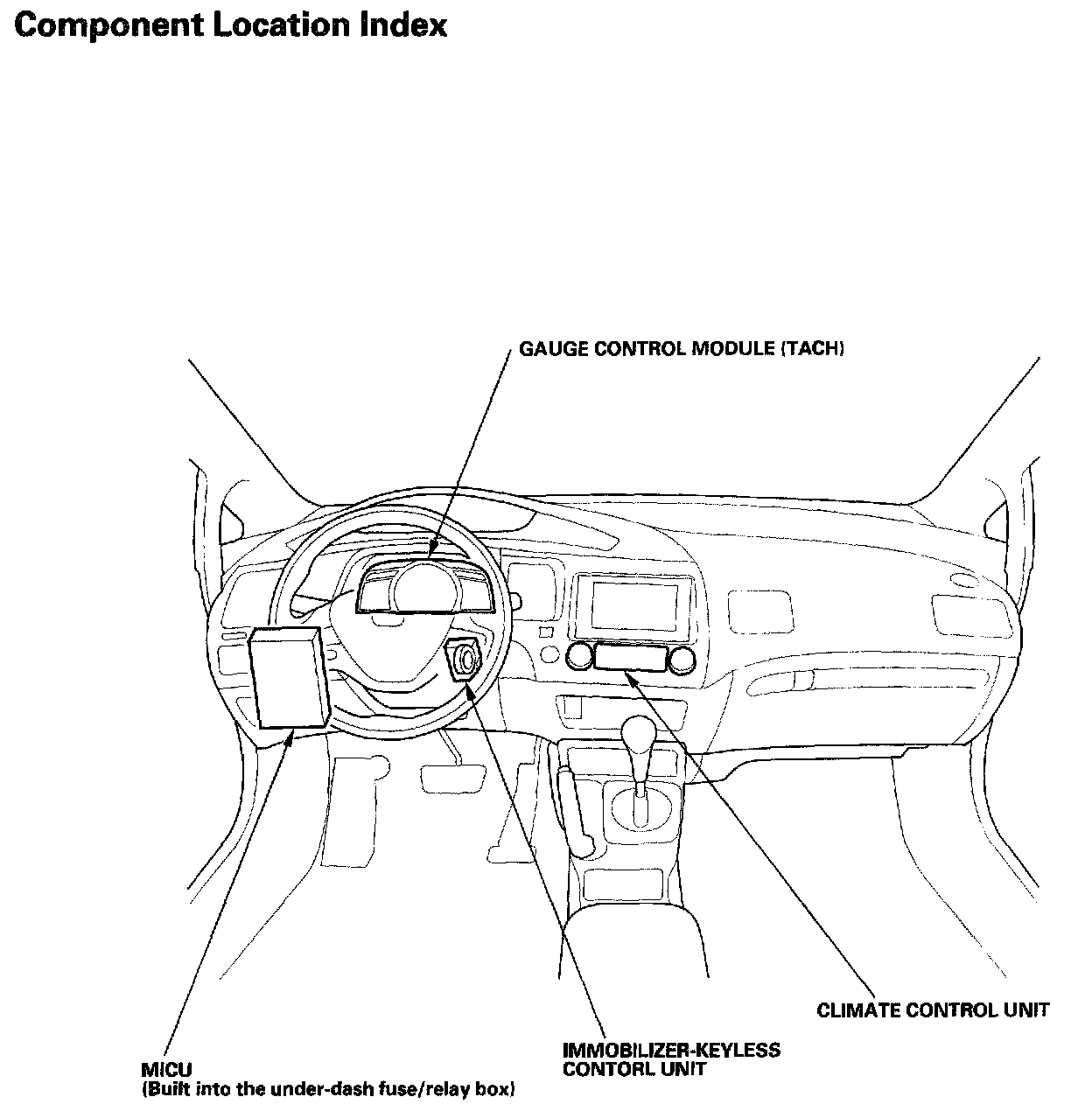 Component Location Index

GAUGE CONTROL MODULE (TACH)

CLIMATE CONTROL UNIT

IMMOBILIZER-KEYLESS CONTORL UNIT

MICU
(Built into the under-dash fuse/relay box)