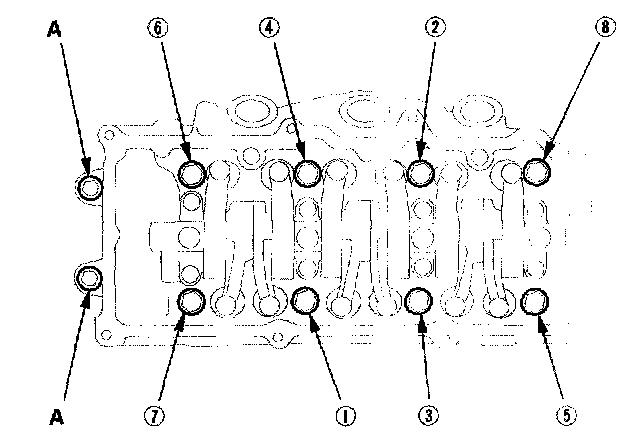 A ⑥ ④ ② ⑧

A ⑦ ① ③ ⑤