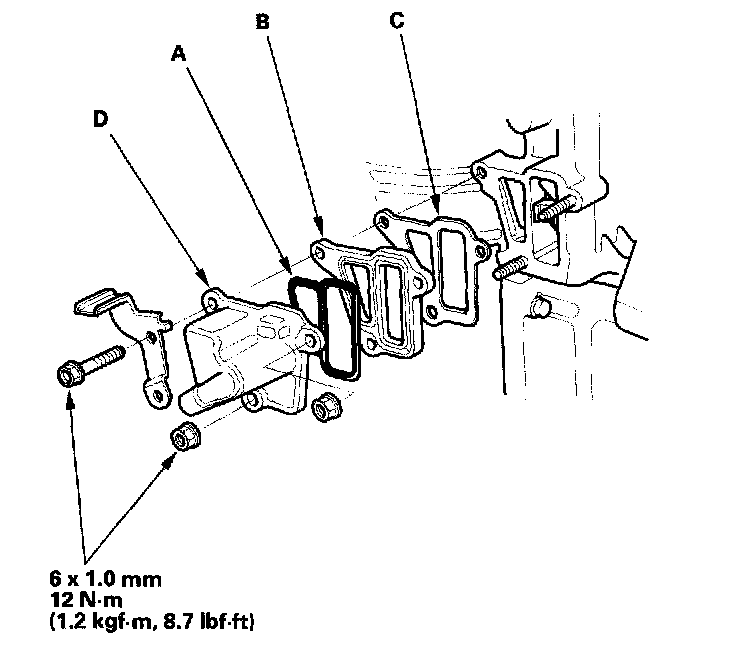 B
C
A
D

6 x 1.0 mm
12 N·m
(1.2 kgf·m, 8.7 lbf·ft)