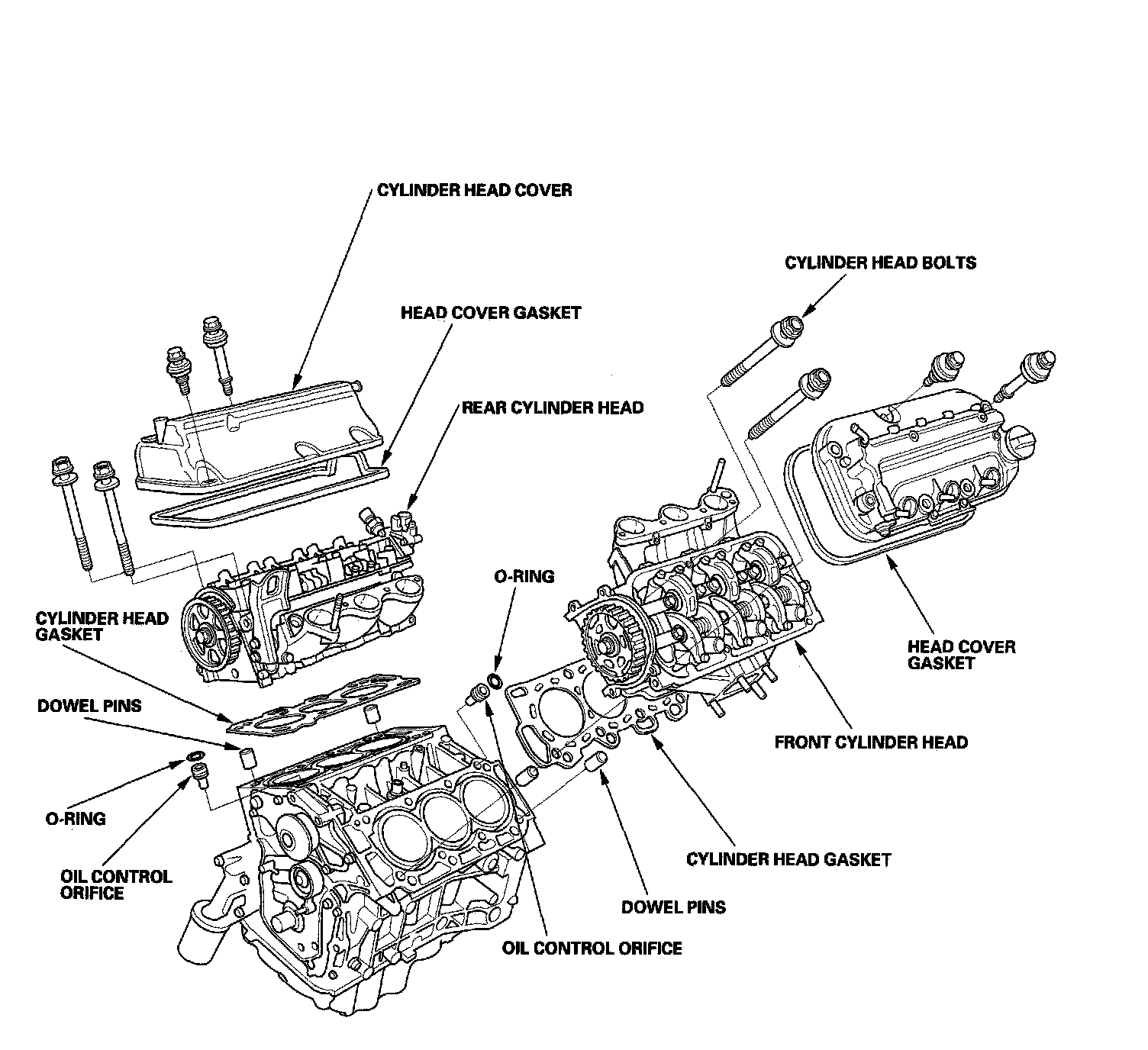 CYLINDER HEAD COVER

CYLINDER HEAD BOLTS

HEAD COVER GASKET

REAR CYLINDER HEAD

O-RING

CYLINDER HEAD GASKET

HEAD COVER GASKET

DOWEL PINS

FRONT CYLINDER HEAD

O-RING

OIL CONTROL ORIFICE

CYLINDER HEAD GASKET

DOWEL PINS

OIL CONTROL ORIFICE