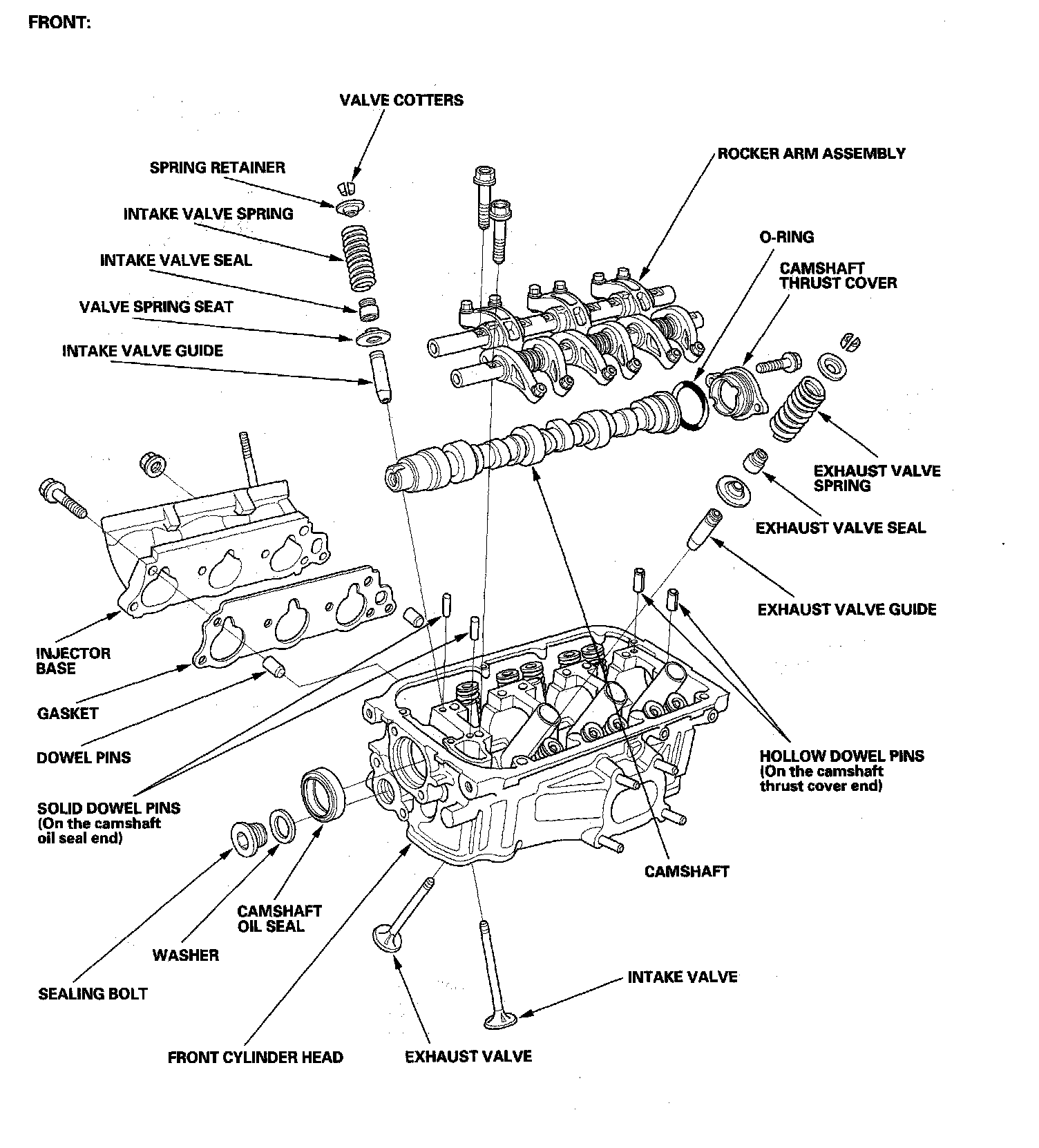 FRONT:

VALVE COTTERS

SPRING RETAINER

INTAKE VALVE SPRING

INTAKE VALVE SEAL

VALVE SPRING SEAT

INTAKE VALVE GUIDE

ROCKER ARM ASSEMBLY

O-RING

CAMSHAFT THRUST COVER

EXHAUST VALVE SPRING

EXHAUST VALVE SEAL

EXHAUST VALVE GUIDE

INJECTOR BASE

GASKET

DOWEL PINS

SOLID DOWEL PINS (On the camshaft oil seal end)

HOLLOW DOWEL PINS (On the camshaft thrust cover end)

CAMSHAFT

CAMSHAFT OIL SEAL

WASHER

SEALING BOLT

INTAKE VALVE

FRONT CYLINDER HEAD

EXHAUST VALVE