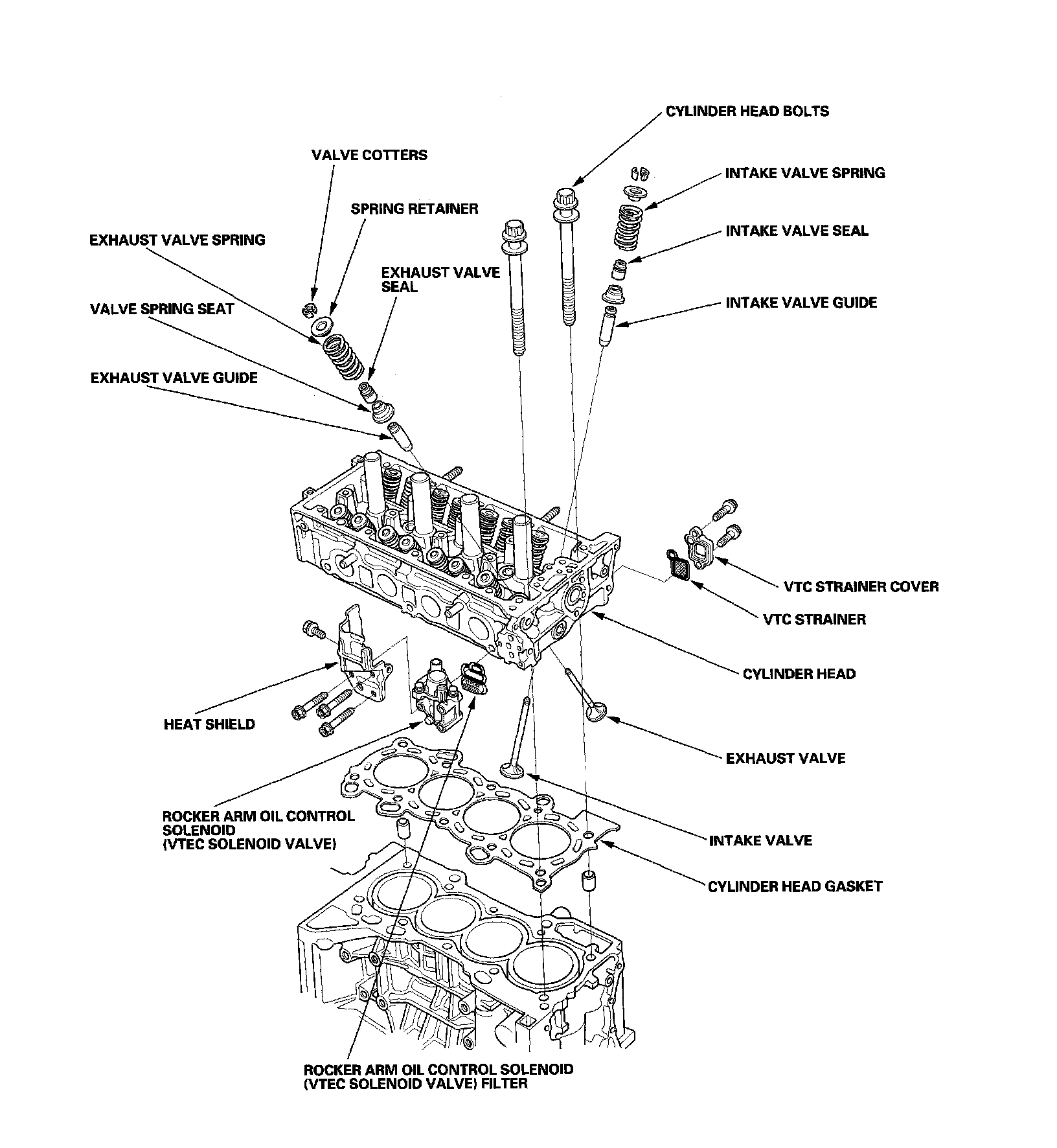 CYLINDER HEAD BOLTS

VALVE COTTERS

INTAKE VALVE SPRING

SPRING RETAINER

INTAKE VALVE SEAL

EXHAUST VALVE SPRING

EXHAUST VALVE SEAL

INTAKE VALVE GUIDE

VALVE SPRING SEAT

EXHAUST VALVE GUIDE

VTC STRAINER COVER

VTC STRAINER

CYLINDER HEAD

HEAT SHIELD

EXHAUST VALVE

ROCKER ARM OIL CONTROL SOLENOID (VTEC SOLENOID VALVE)

INTAKE VALVE

CYLINDER HEAD GASKET

ROCKER ARM OIL CONTROL SOLENOID (VTEC SOLENOID VALVE) FILTER