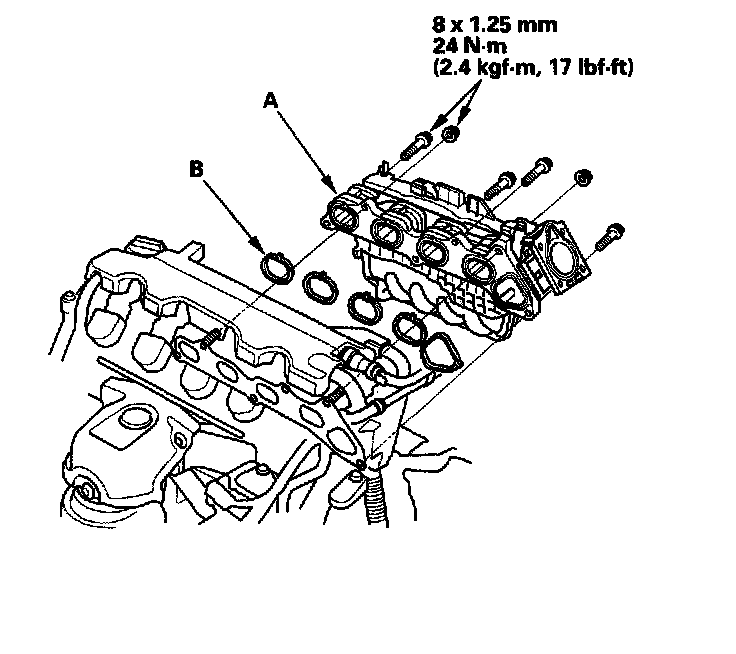 8 x 1.25 mm
24 N·m
(2.4 kgf·m, 17 lbf·ft)

A

B