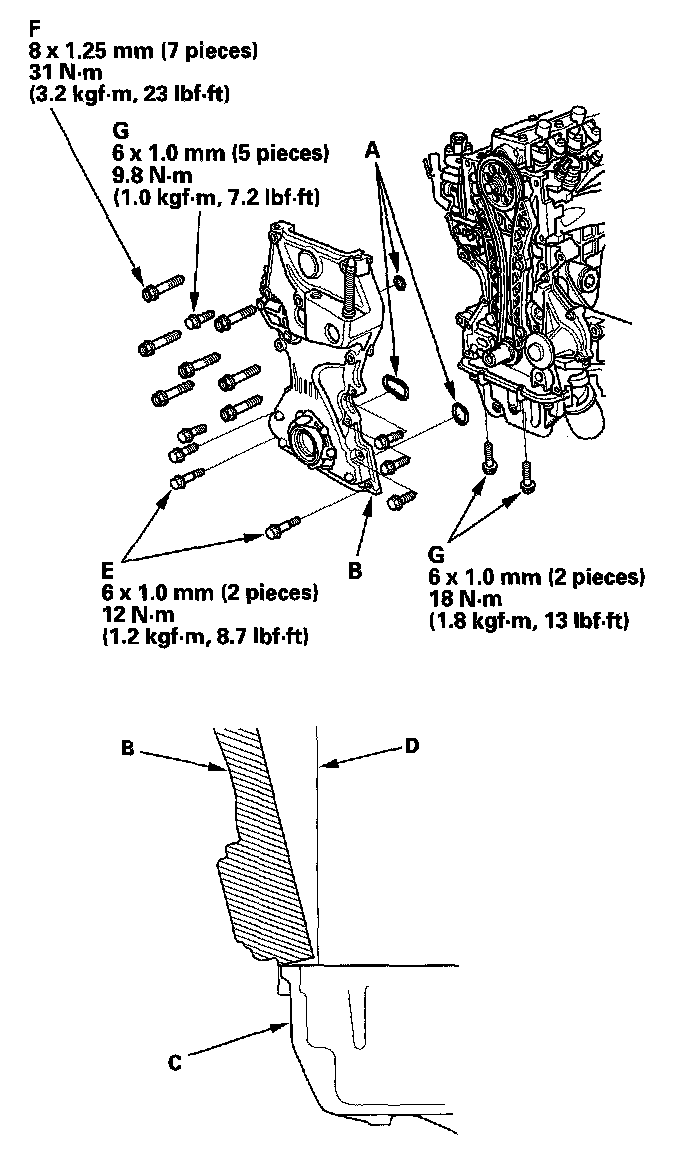 F
8 x 1.25 mm (7 pieces)
31 N·m
(3.2 kgf·m, 23 lbf·ft)

G
6 x 1.0 mm (5 pieces)
9.8 N·m
(1.0 kgf·m, 7.2 lbf·ft)

A

E
6 x 1.0 mm (2 pieces)
12 N·m
(1.2 kgf·m, 8.7 lbf·ft)

B

G
6 x 1.0 mm (2 pieces)
18 N·m
(1.8 kgf·m, 13 lbf·ft)

B

D

C