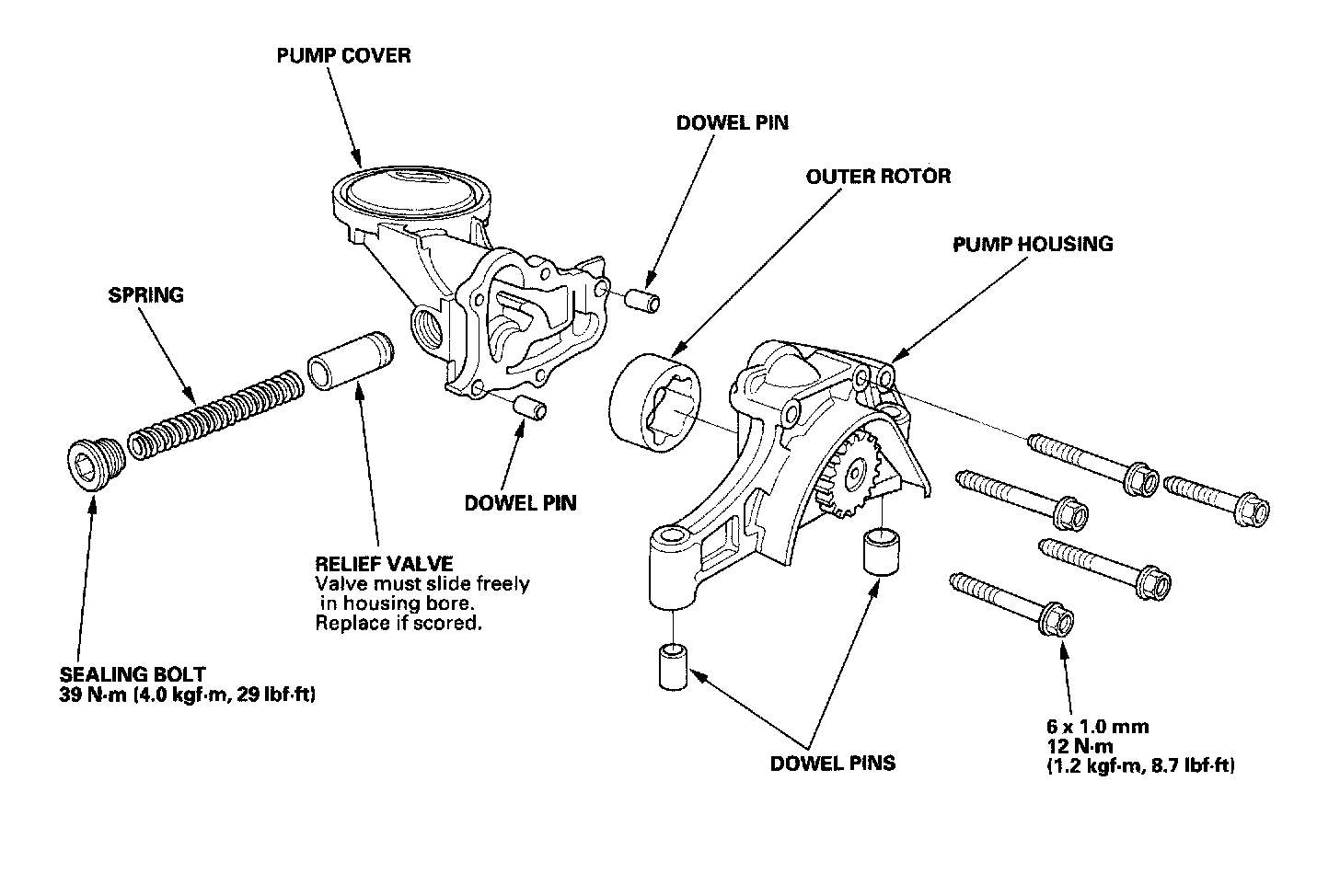 PUMP COVER

DOWEL PIN

OUTER ROTOR

PUMP HOUSING

SPRING

DOWEL PIN

RELIEF VALVE
Valve must slide freely in housing bore. Replace if scored.

SEALING BOLT
39 N·m (4.0 kgf·m, 29 lbf·ft)

DOWEL PINS

6 x 1.0 mm
12 N·m
(1.2 kgf·m, 8.7 lbf·ft)